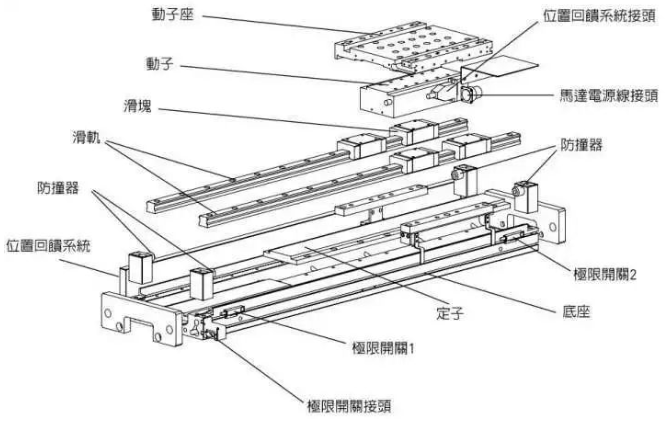 動子座
位置回饋系統接頭
動子
馬達電源線接頭
滑塊
滑軌
防撞器
防撞器
位置回饋系統
極限開關2
定子
底座
極限開關1
極限開關接頭