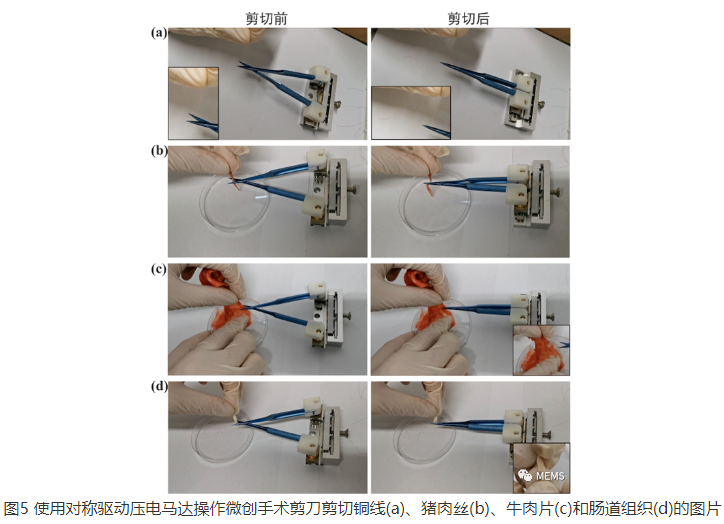 剪切前

剪切后

(a)

(b)

(c)

(d)

MEMS

图5 使用对称驱动压电马达操作微创手术剪刀剪切铜线(a)、猪肉丝(b)、牛肉片(c)和肠道组织(d)的图片