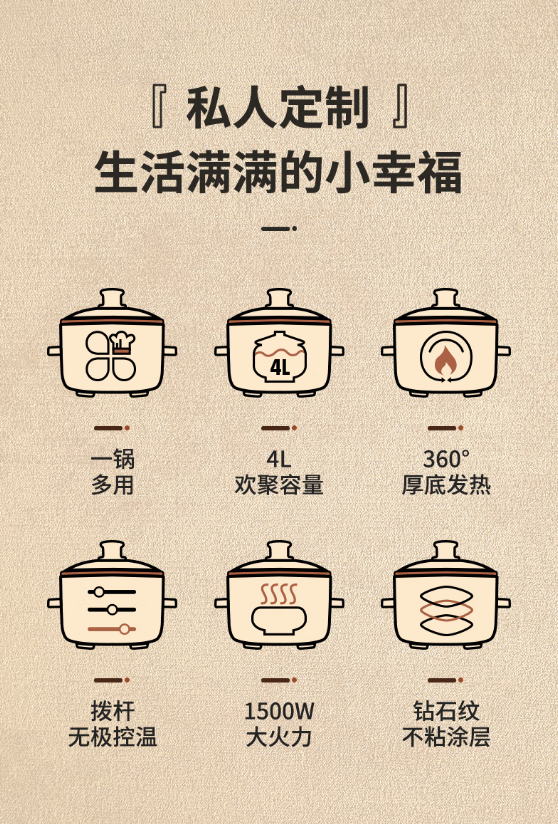 『 私人定制 』
生活满满的小幸福

4L

一锅
多用

4L
欢聚容量

360°
厚底发热

拨杆
无极控温

1500W
大火力

钻石纹
不粘涂层