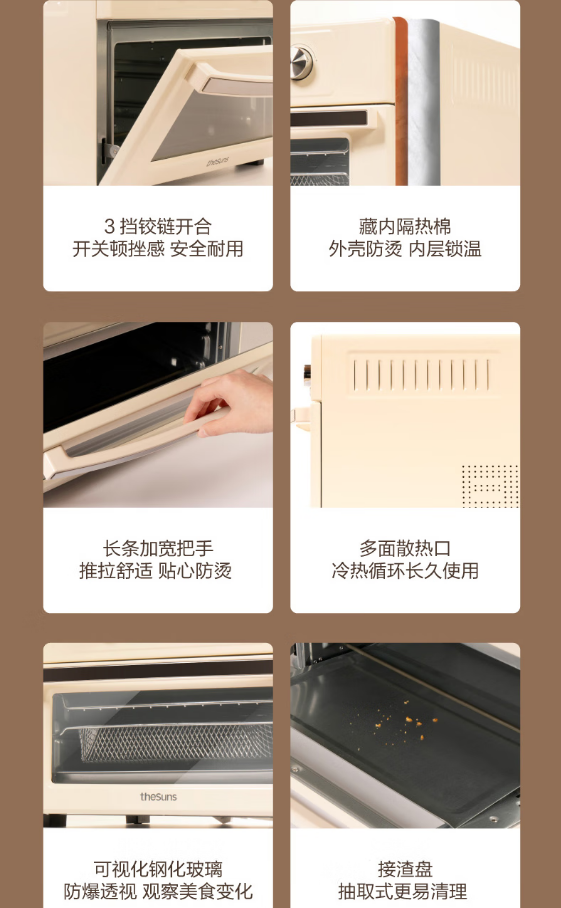 theSuns

3 挡铰链开合
开关顿挫感 安全耐用

藏内隔热棉
外壳防烫 内层锁温

长条加宽把手
推拉舒适 贴心防烫

多面散热口
冷热循环长久使用

theSuns

可视化钢化玻璃
防爆透视 观察美食变化

接渣盘
抽取式更易清理