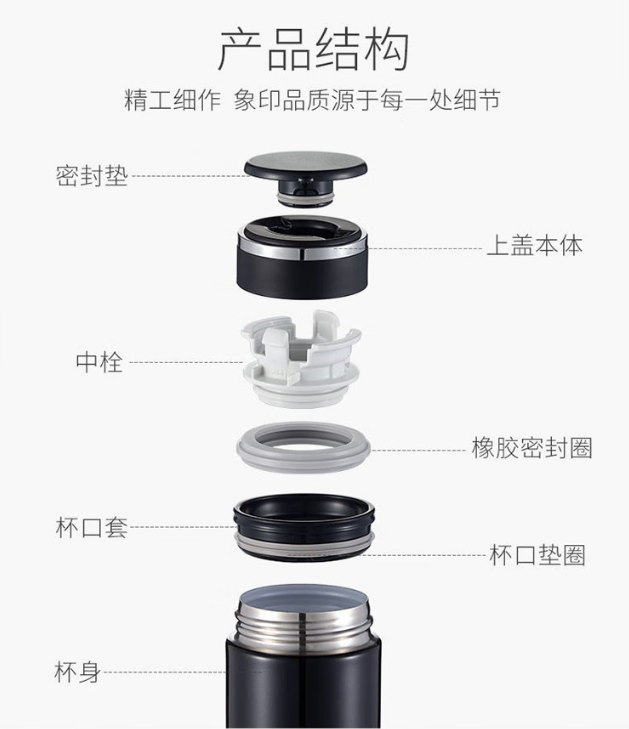 产品结构

精工细作 象印品质源于每一处细节

密封垫

上盖本体

中栓

橡胶密封圈

杯口套

杯口垫圈

杯身