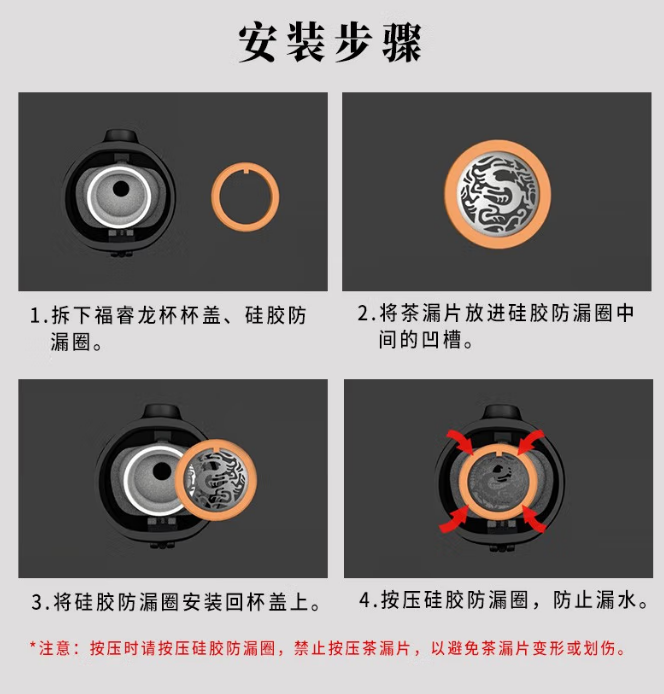 安装步骤

1.拆下福睿龙杯杯盖、硅胶防漏圈。

2.将茶漏片放进硅胶防漏圈中间的凹槽。

3.将硅胶防漏圈安装回杯盖上。

4.按压硅胶防漏圈，防止漏水。

*注意：按压时请按压硅胶防漏圈，禁止按压茶漏片，以避免茶漏片变形或划伤。